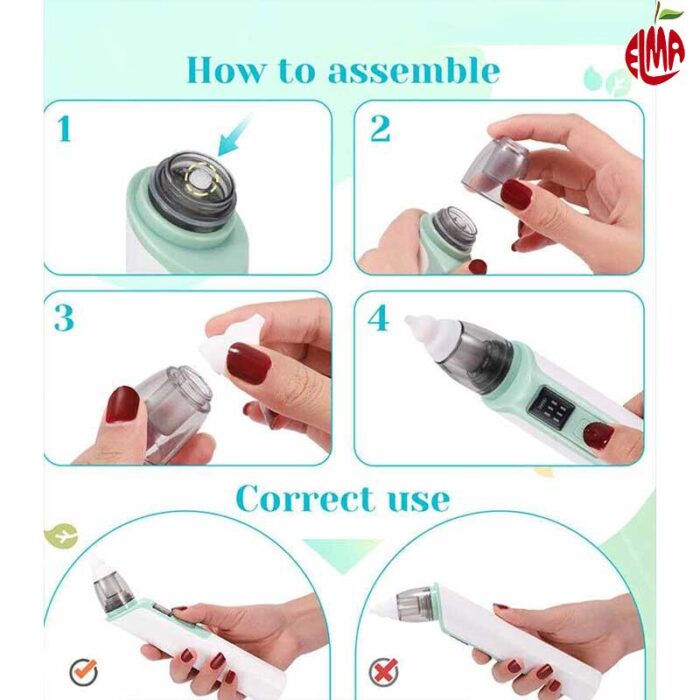 ELMA

How to assemble

1

2

3

4

Correct use