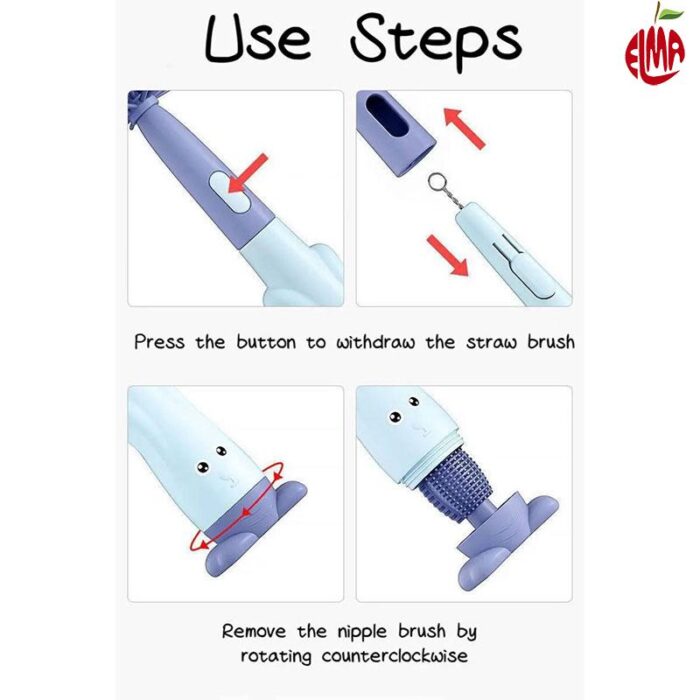 Use Steps

ELMA

Press the button to withdraw the straw brush

Remove the nipple brush by rotating counterclockwise